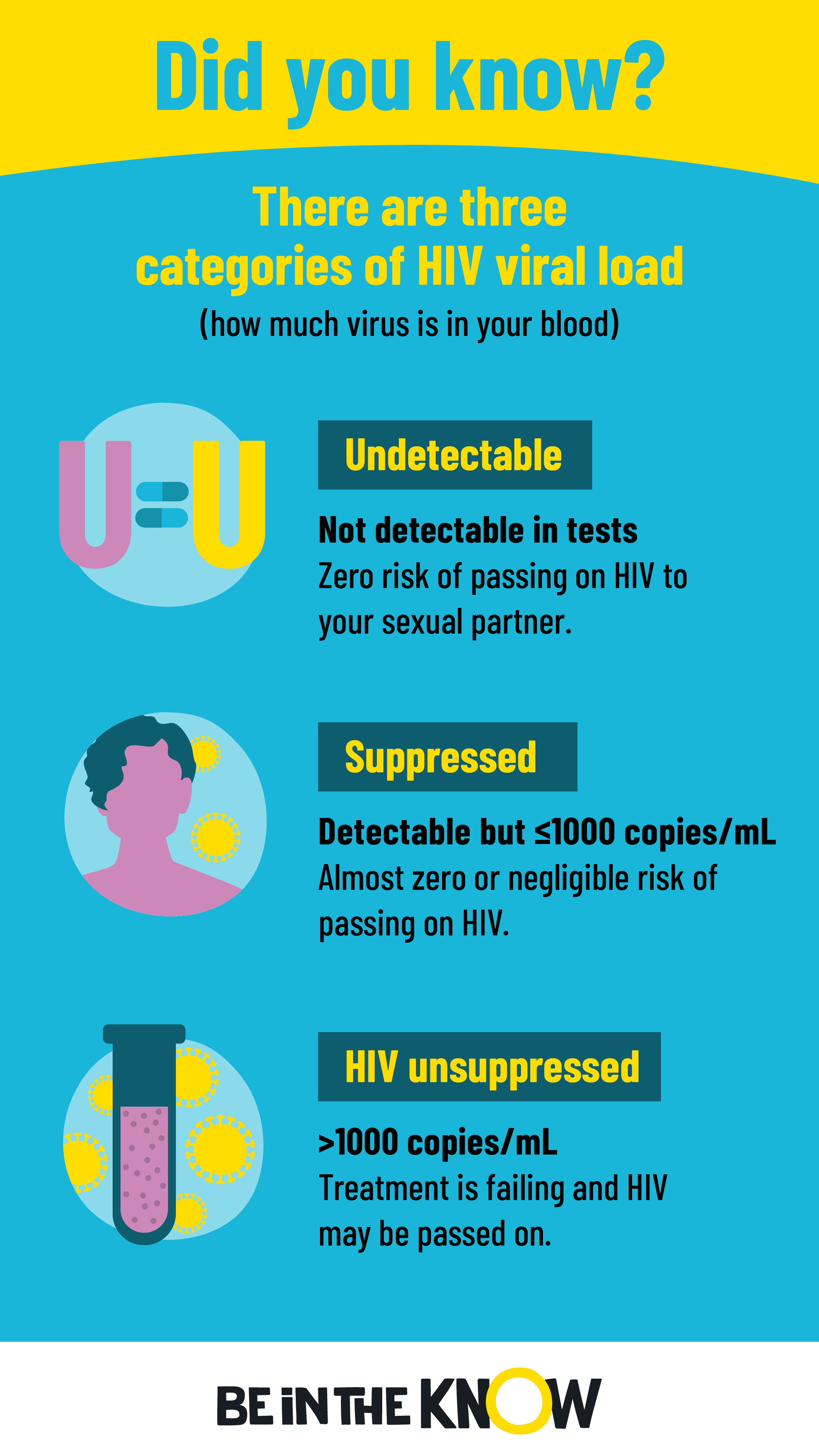 Did you know?

There are three categories of HIV viral load

(how much virus is in your blood)

U=U

Undetectable

Not detectable in tests

Zero risk of passing on HIV to your sexual partner.

Suppressed

Detectable but ≤1000 copies/mL

Almost zero or negligible risk of passing on HIV.

HIV unsuppressed

>1000 copies/mL

Treatment is failing and HIV may be passed on.

BE IN THE KNOW