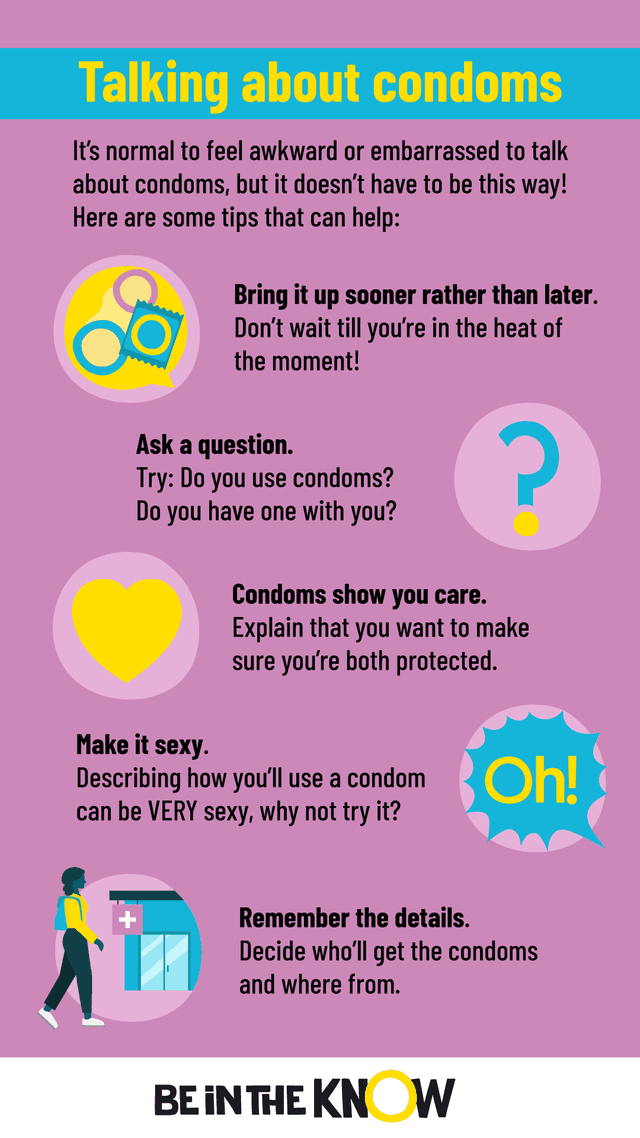 Talking about condoms

It's normal to feel awkward or embarrassed to talk about condoms, but it doesn't have to be this way! Here are some tips that can help:

Bring it up sooner rather than later. Don't wait till you're in the heat of the moment!

Ask a question.
Try: Do you use condoms? Do you have one with you?

?

Condoms show you care.
Explain that you want to make sure you're both protected.

Make it sexy.
Describing how you'll use a condom can be VERY sexy, why not try it?

Oh!

Remember the details.
Decide who'll get the condoms and where from.

BE IN THE KNOW